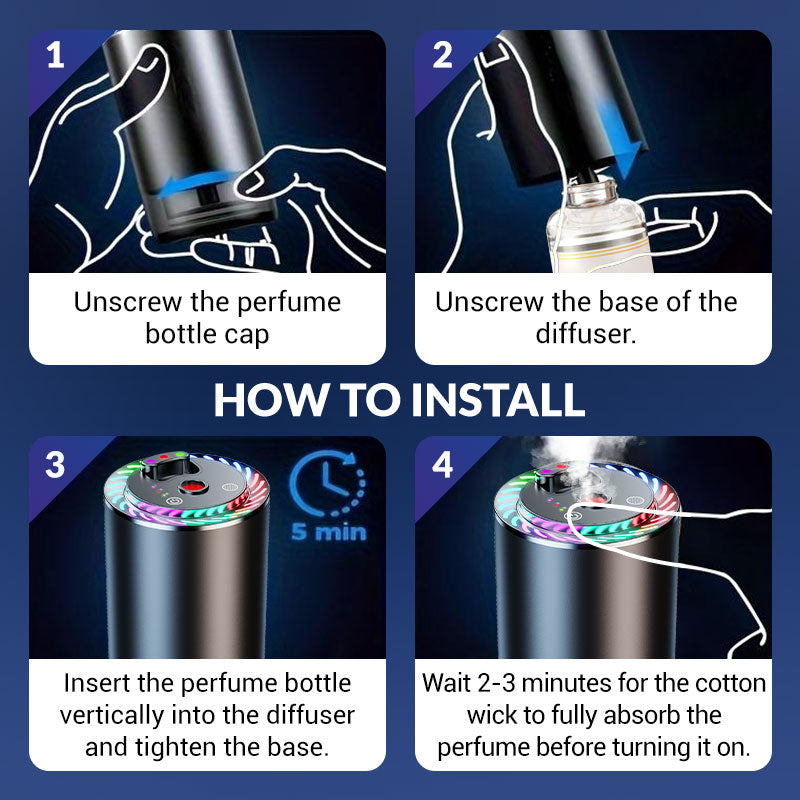 1

Unscrew the perfume bottle cap

2

Unscrew the base of the diffuser.

HOW TO INSTALL

3

5 min

Insert the perfume bottle vertically into the diffuser and tighten the base.

4

Wait 2-3 minutes for the cotton wick to fully absorb the perfume before turning it on.