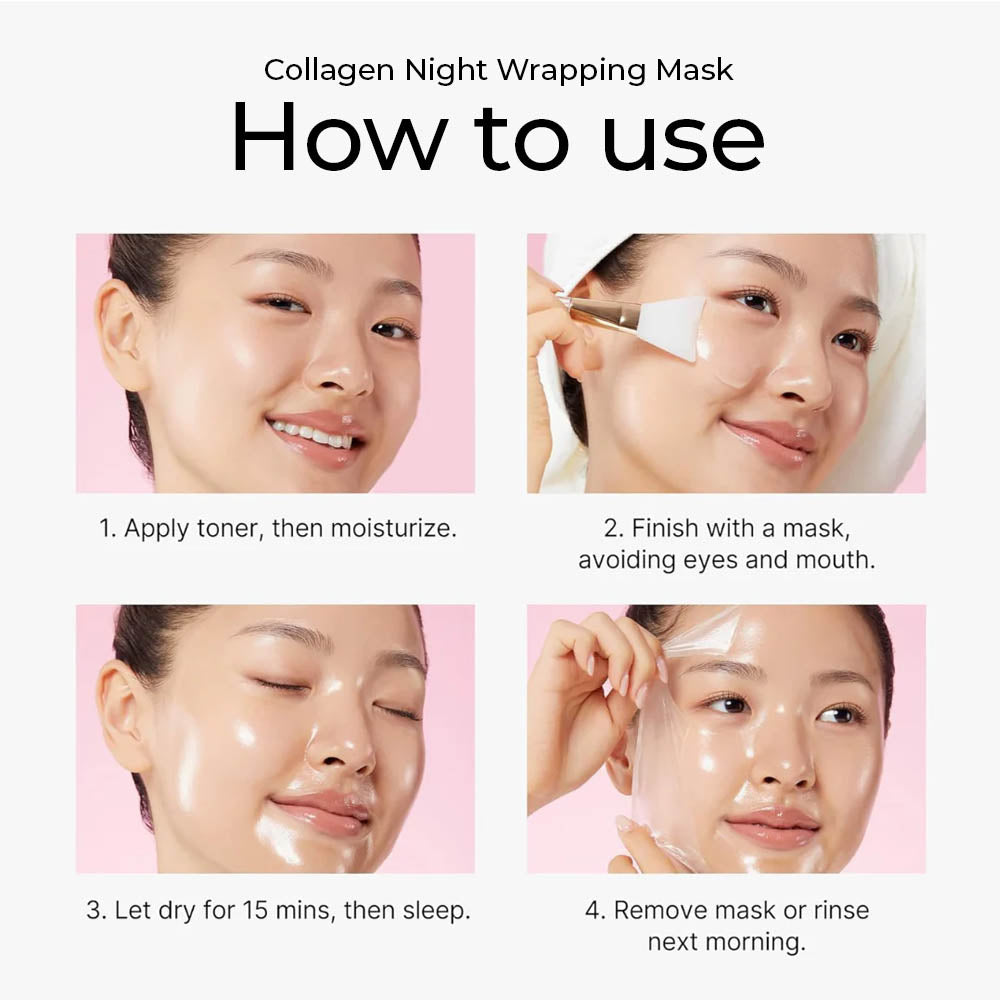 Collagen Night Wrapping Mask
How to use

1. Apply toner, then moisturize.

2. Finish with a mask, avoiding eyes and mouth.

3. Let dry for 15 mins, then sleep.

4. Remove mask or rinse next morning.