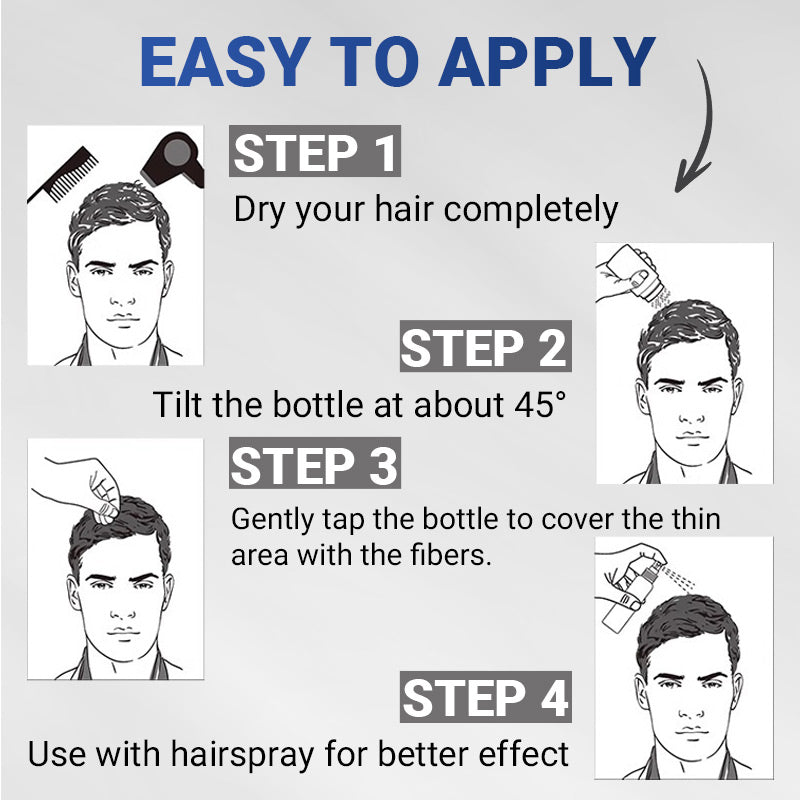 EASY TO APPLY

STEP 1
Dry your hair completely

STEP 2
Tilt the bottle at about 45°

STEP 3
Gently tap the bottle to cover the thin area with the fibers.

STEP 4
Use with hairspray for better effect