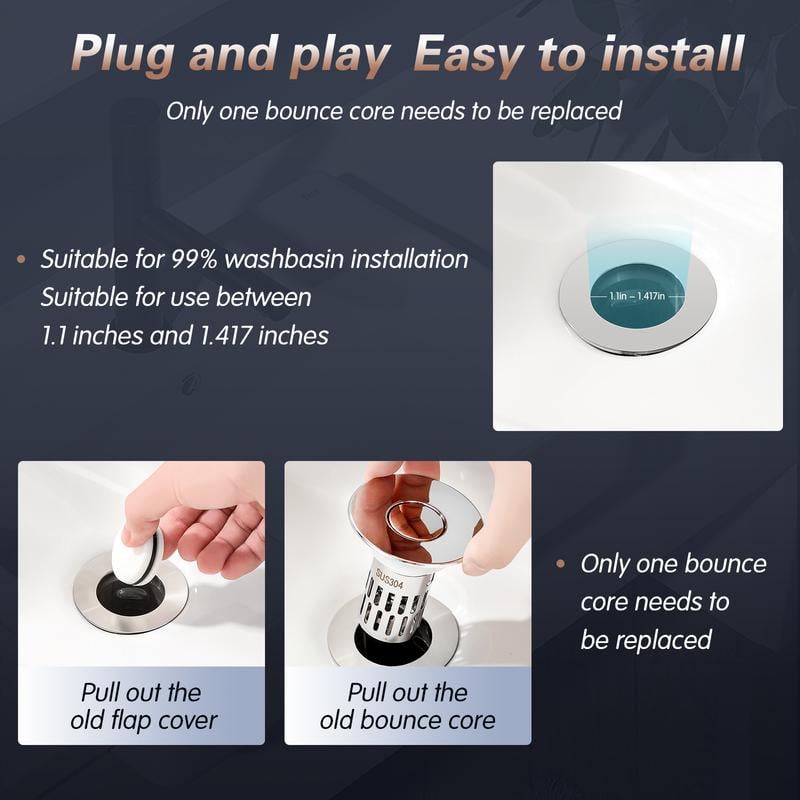 Plug and play Easy to install

Only one bounce core needs to be replaced

• Suitable for 99% washbasin installation
Suitable for use between
1.1 inches and 1.417 inches

1.1in – 1.417in

SUS304

• Only one bounce core needs to be replaced

Pull out the old flap cover

Pull out the old bounce core