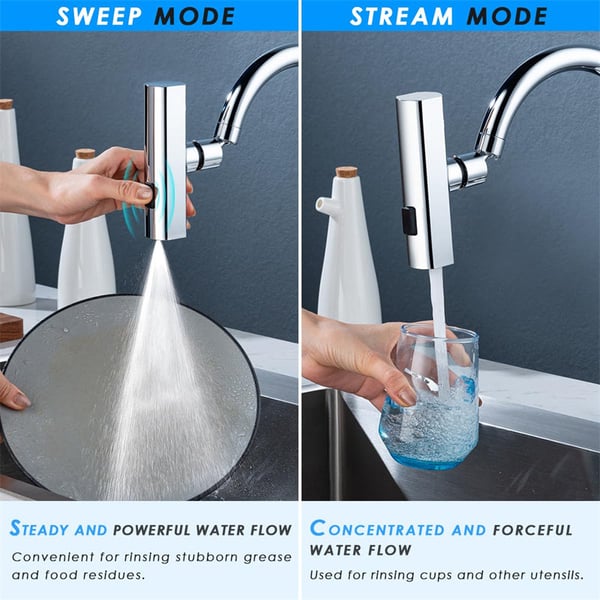 SWEEP MODE

STEADY AND POWERFUL WATER FLOW

Convenient for rinsing stubborn grease and food residues.

STREAM MODE

CONCENTRATED AND FORCEFUL WATER FLOW

Used for rinsing cups and other utensils.