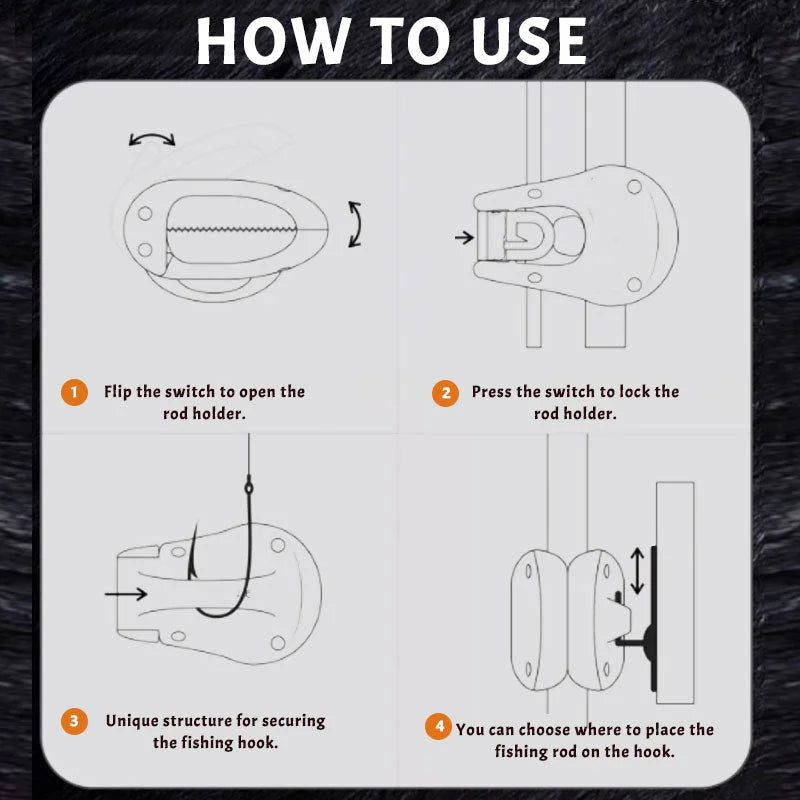 HOW TO USE

1 Flip the switch to open the rod holder.

2 Press the switch to lock the rod holder.

3 Unique structure for securing the fishing hook.

4 You can choose where to place the fishing rod on the hook.