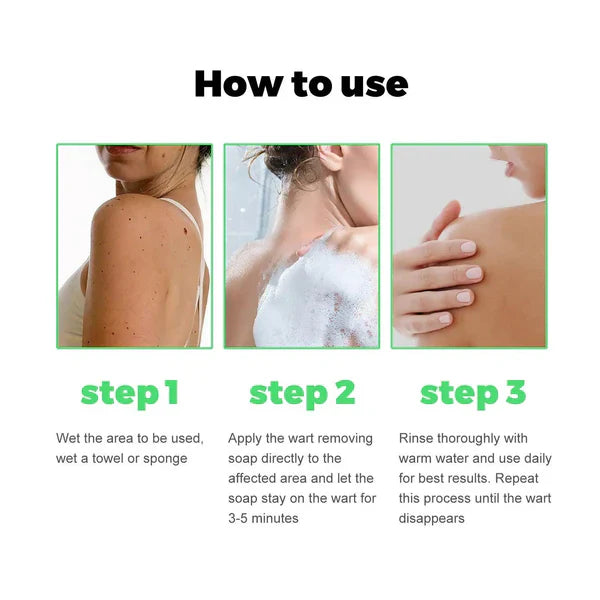 How to use

step 1

Wet the area to be used, wet a towel or sponge

step 2

Apply the wart removing soap directly to the affected area and let the soap stay on the wart for 3-5 minutes

step 3

Rinse thoroughly with warm water and use daily for best results. Repeat this process until the wart disappears