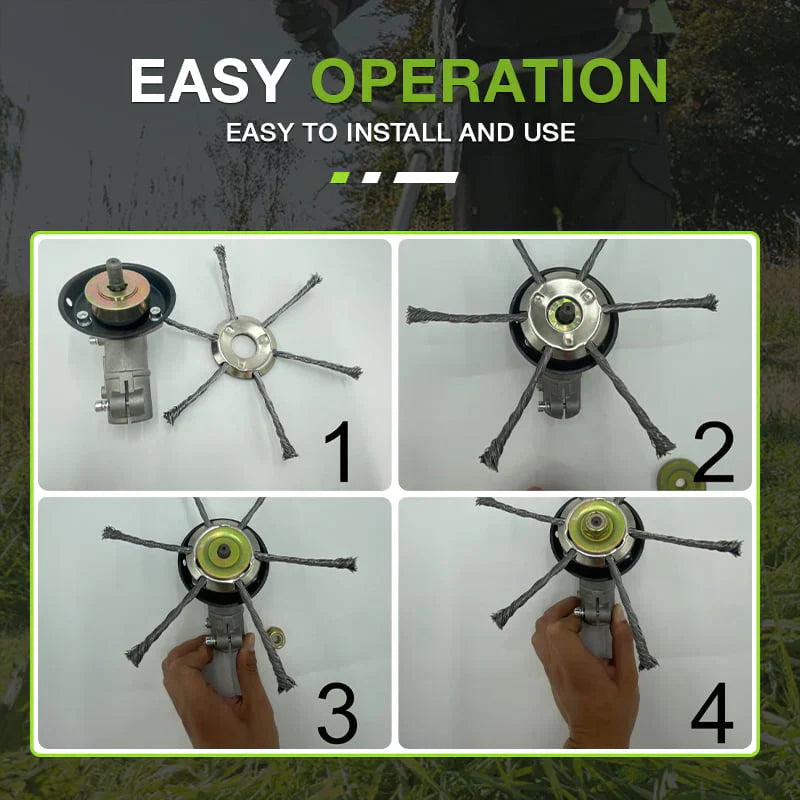 EASY OPERATION

EASY TO INSTALL AND USE

1

2

3

4