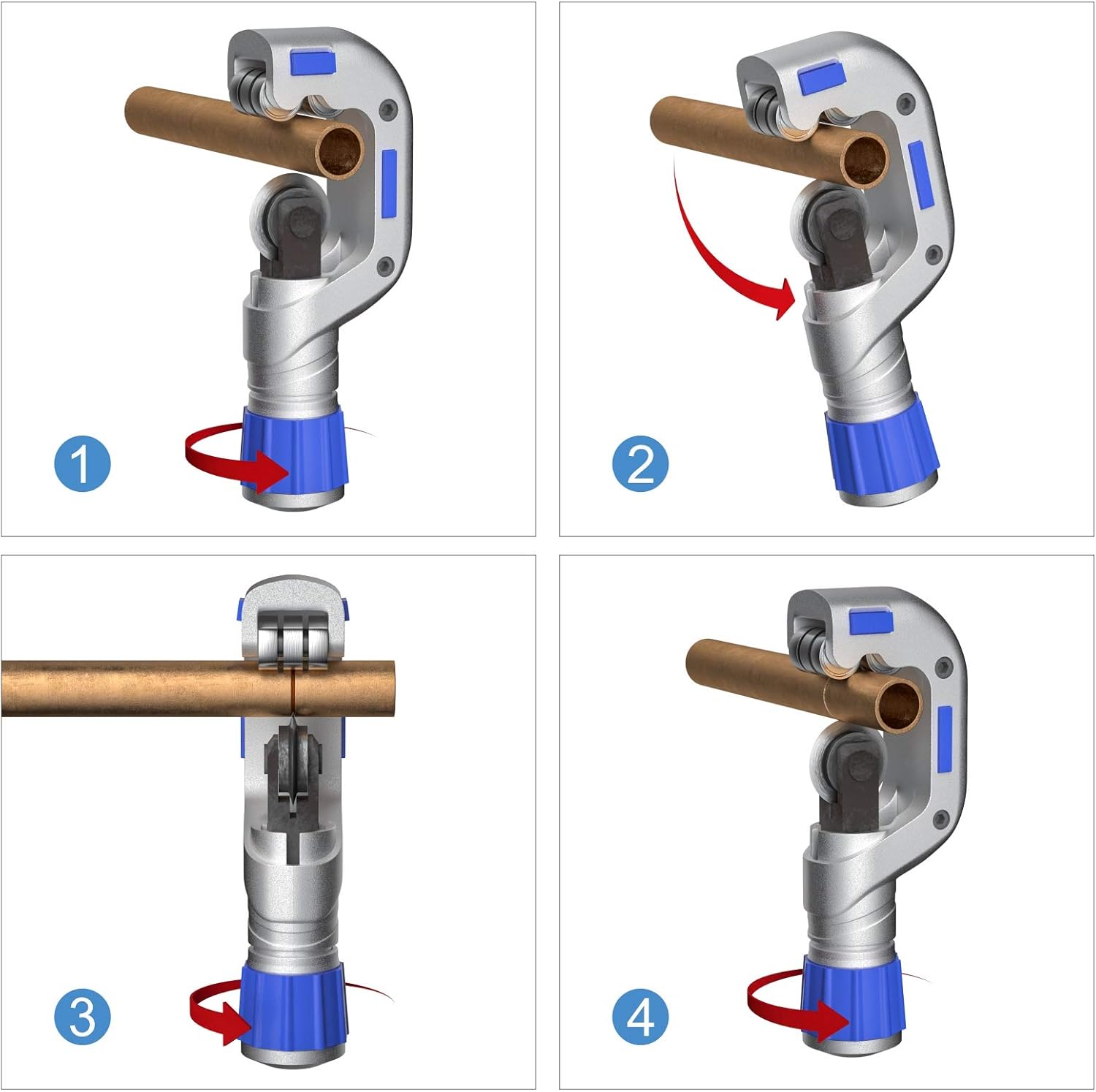 1

2

3

4