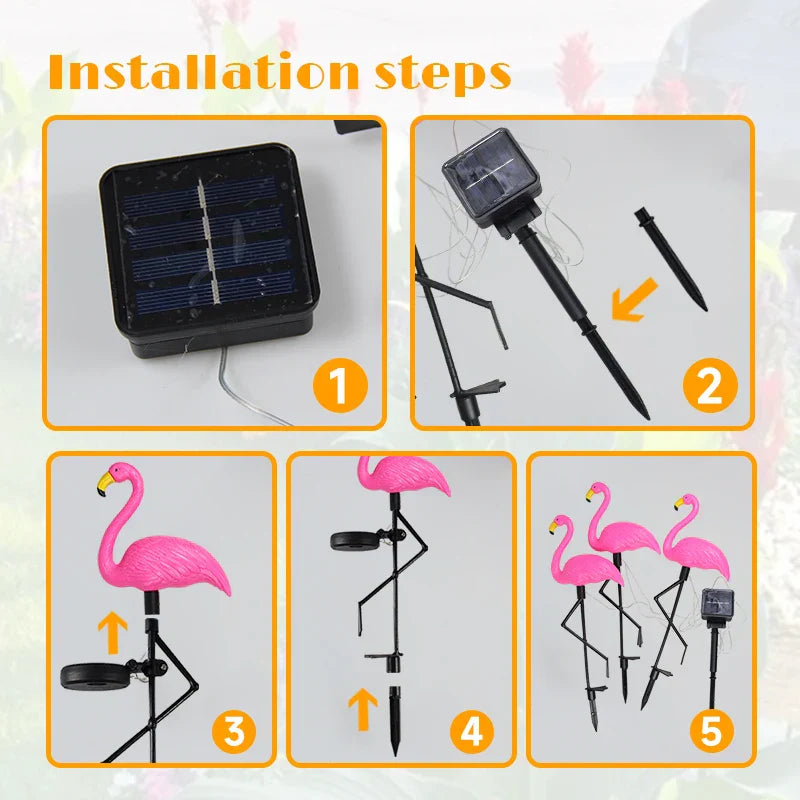 Installation steps

1

2

3

4

5