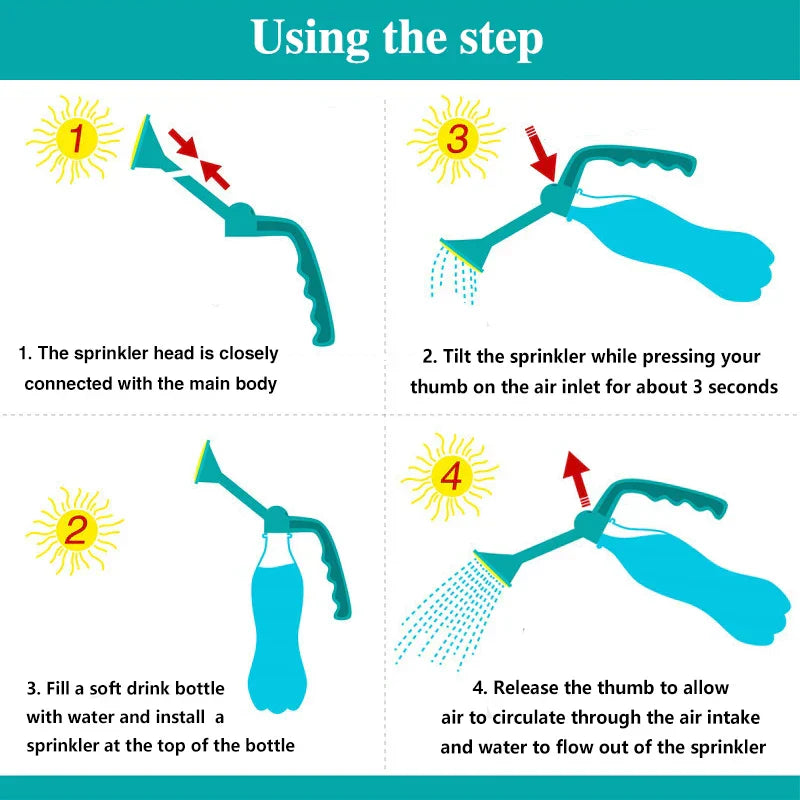 Using the step

1

1. The sprinkler head is closely connected with the main body

3

2. Tilt the sprinkler while pressing your thumb on the air inlet for about 3 seconds

2

3. Fill a soft drink bottle with water and install a sprinkler at the top of the bottle

4

4. Release the thumb to allow air to circulate through the air intake and water to flow out of the sprinkler