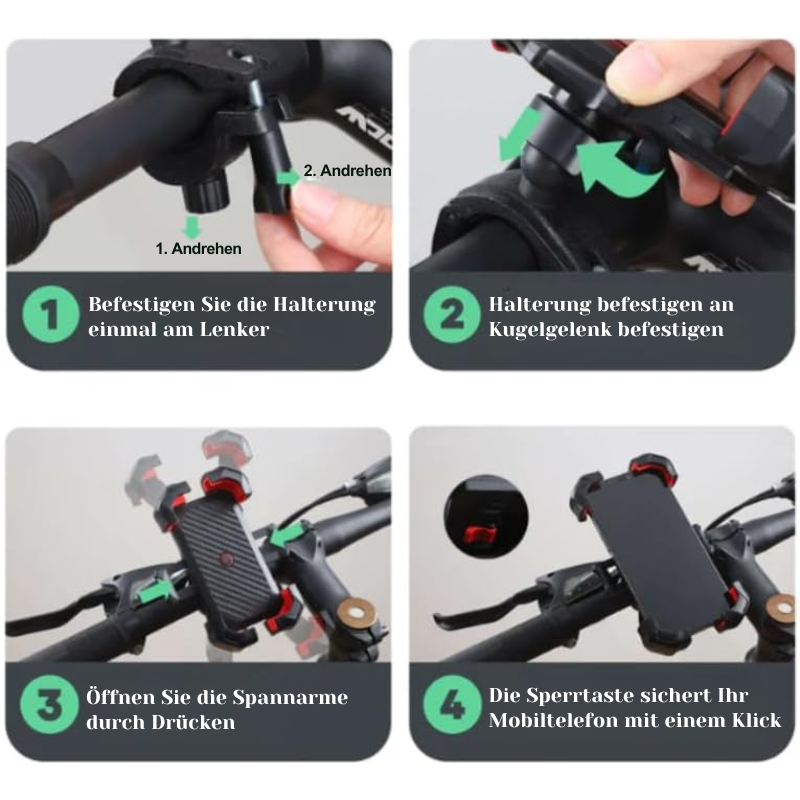 2. Andrehen

1. Andrehen

1 Befestigen Sie die Halterung einmal am Lenker

2 Halterung befestigen an Kugelgelenk befestigen

3 Öffnen Sie die Spannarme durch Drücken

4 Die Sperrtaste sichert Ihr Mobiltelefon mit einem Klick