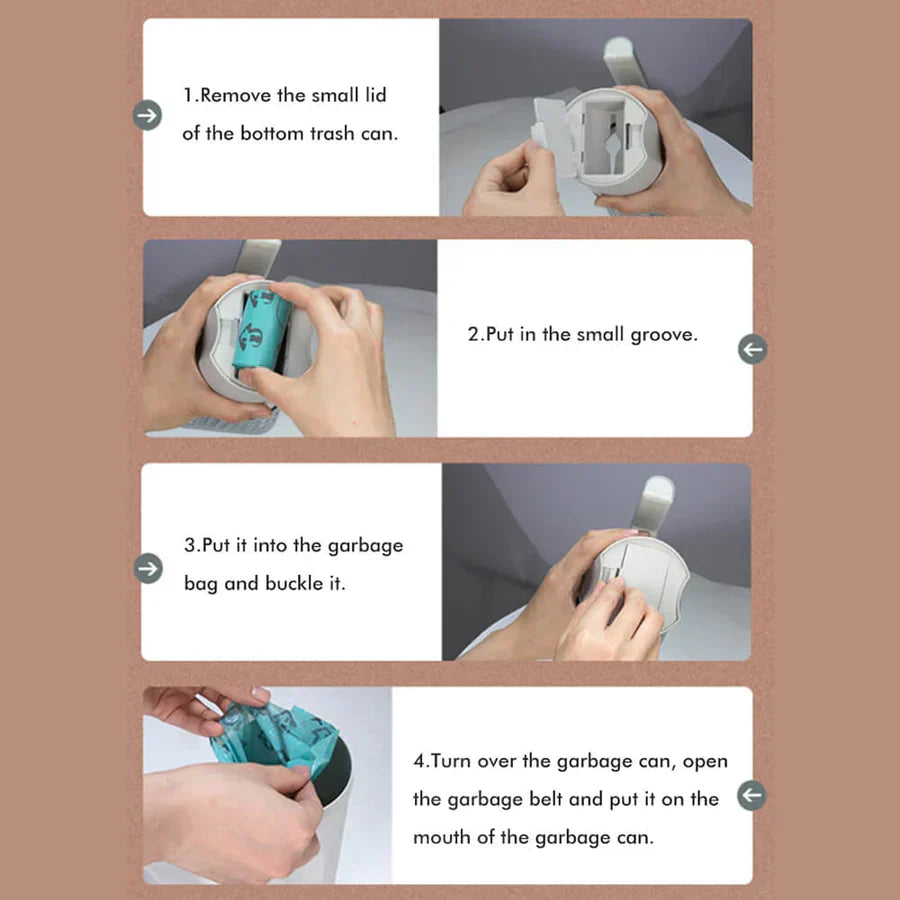 1.Remove the small lid of the bottom trash can.

2.Put in the small groove.

3.Put it into the garbage bag and buckle it.

4.Turn over the garbage can, open the garbage belt and put it on the mouth of the garbage can.