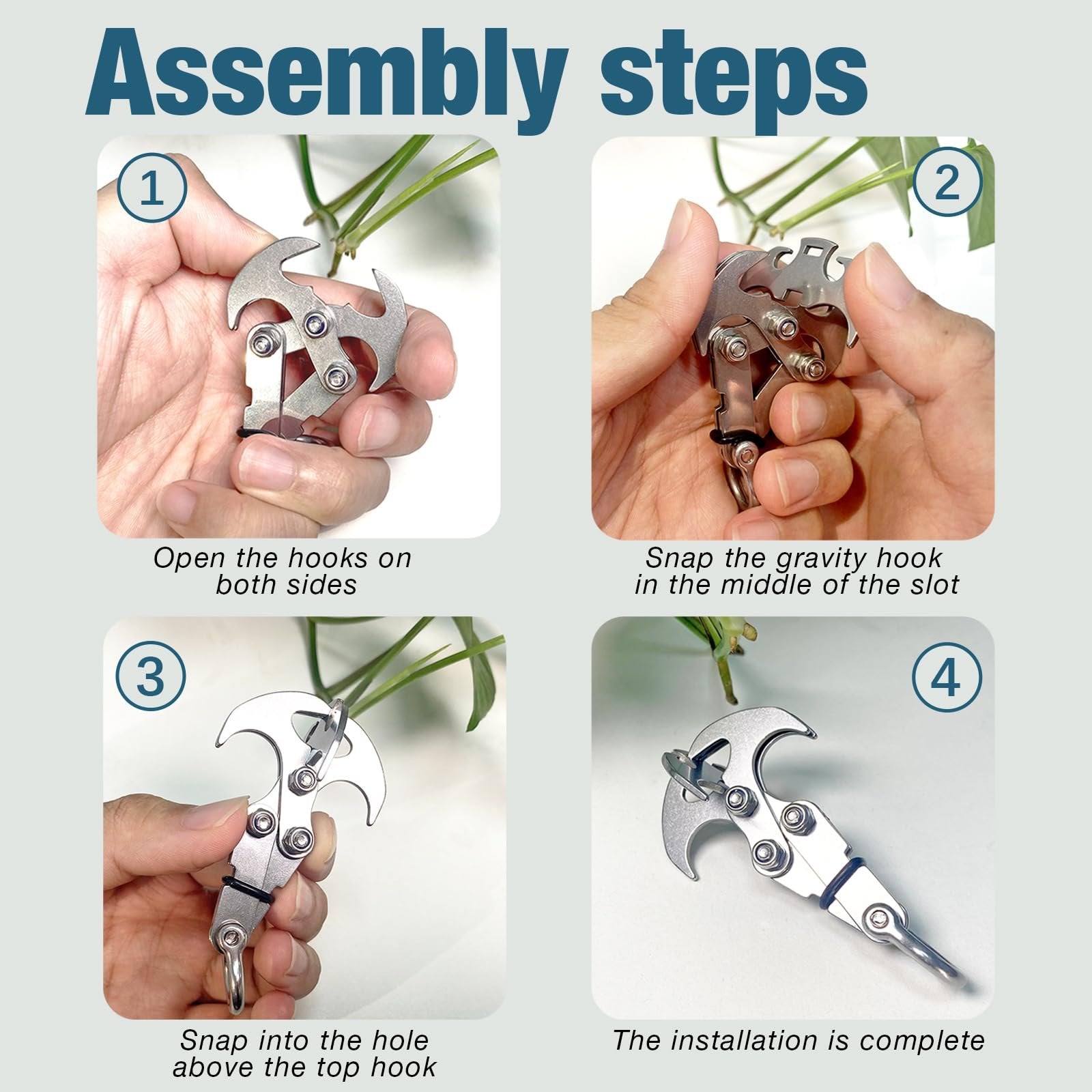 Assembly steps

1

Open the hooks on both sides

2

Snap the gravity hook in the middle of the slot

3

Snap into the hole above the top hook

4

The installation is complete