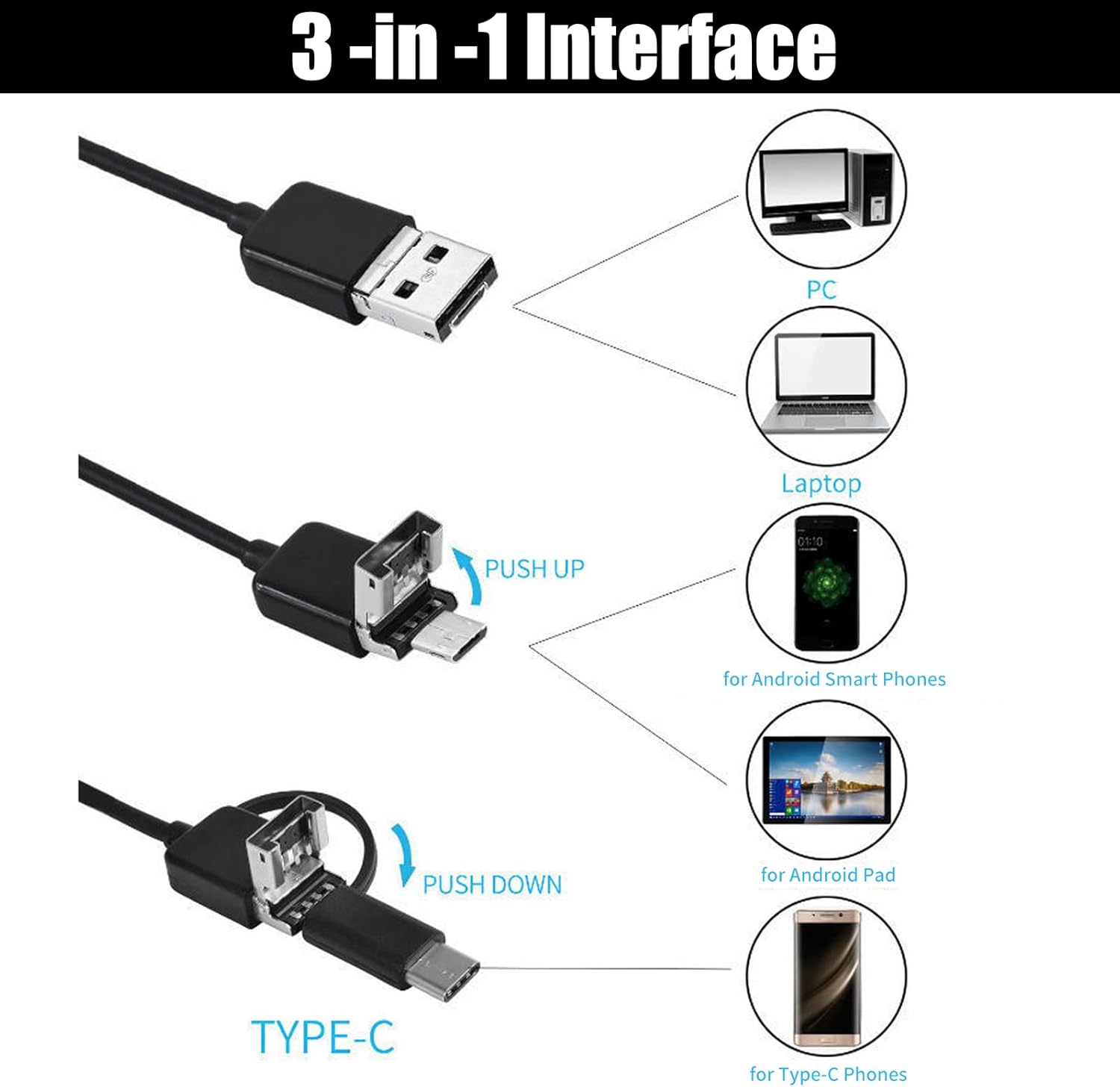 3 -in -1 Interface

PC

Laptop

PUSH UP

01:10

for Android Smart Phones

for Android Pad

PUSH DOWN

TYPE-C

for Type-C Phones