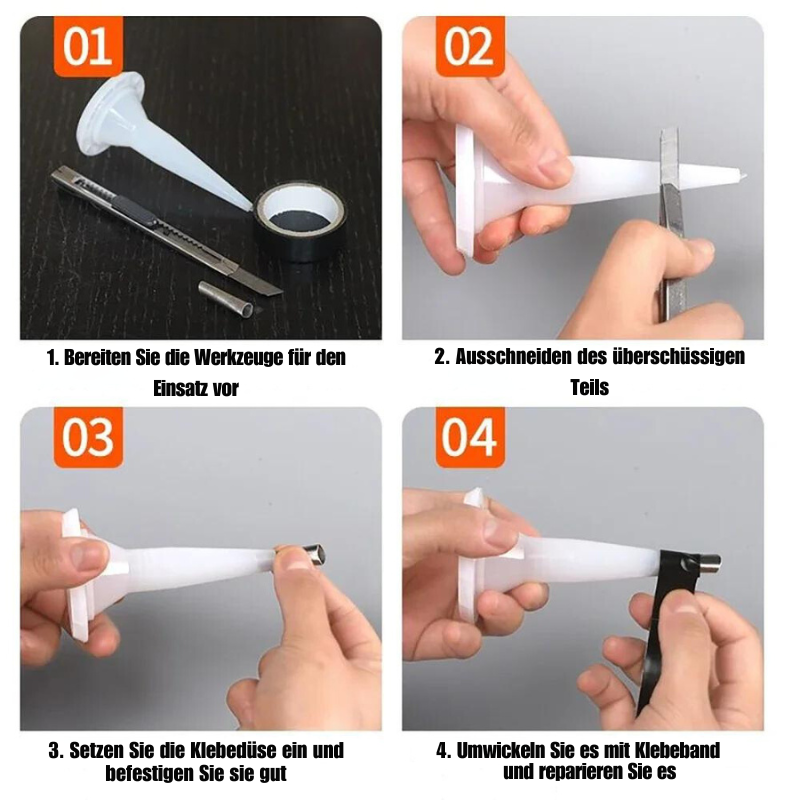 01

1. Bereiten Sie die Werkzeuge für den Einsatz vor

02

2. Ausschneiden des überschüssigen Teils

03

3. Setzen Sie die Klebedüse ein und befestigen Sie sie gut

04

4. Umwickeln Sie es mit Klebeband und reparieren Sie es