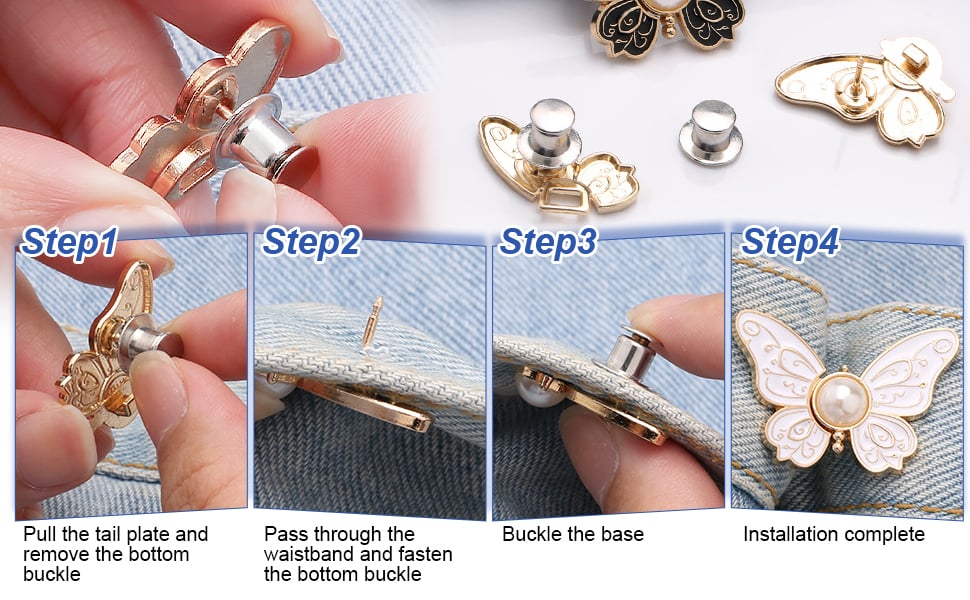 Step1

Pull the tail plate and remove the bottom buckle

Step2

Pass through the waistband and fasten the bottom buckle

Step3

Buckle the base

Step4

Installation complete