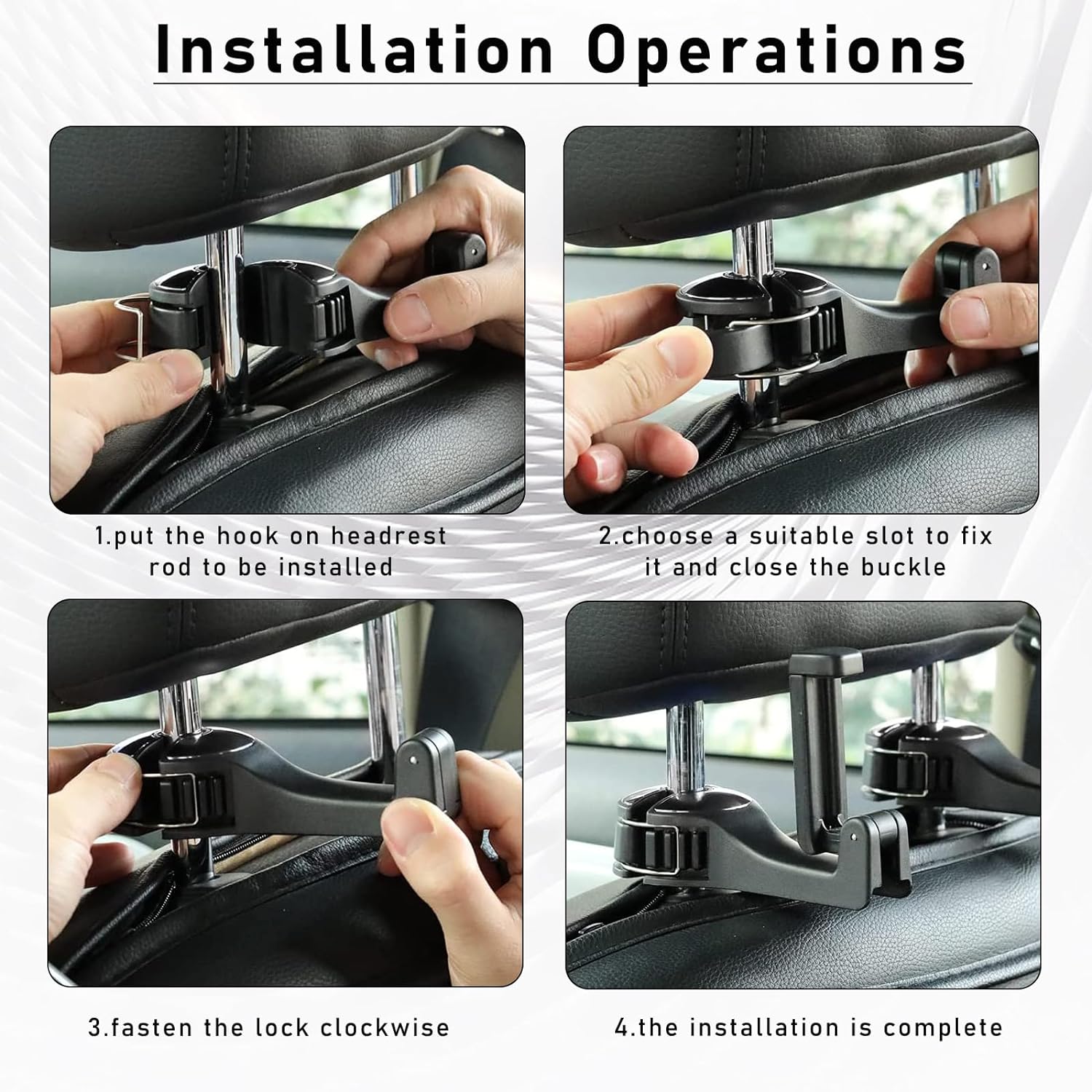 Installation Operations

1.put the hook on headrest rod to be installed

2.choose a suitable slot to fix it and close the buckle

3.fasten the lock clockwise

4.the installation is complete