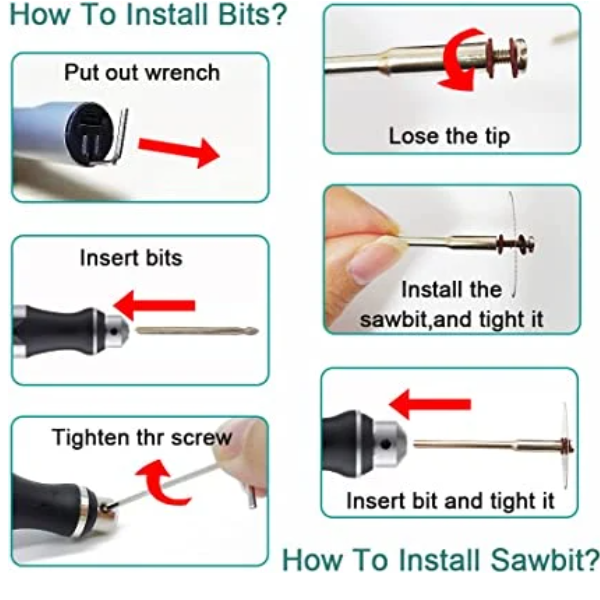 How To Install Bits?

Put out wrench

Insert bits

Tighten thr screw

Lose the tip

Install the sawbit,and tight it

Insert bit and tight it

How To Install Sawbit?