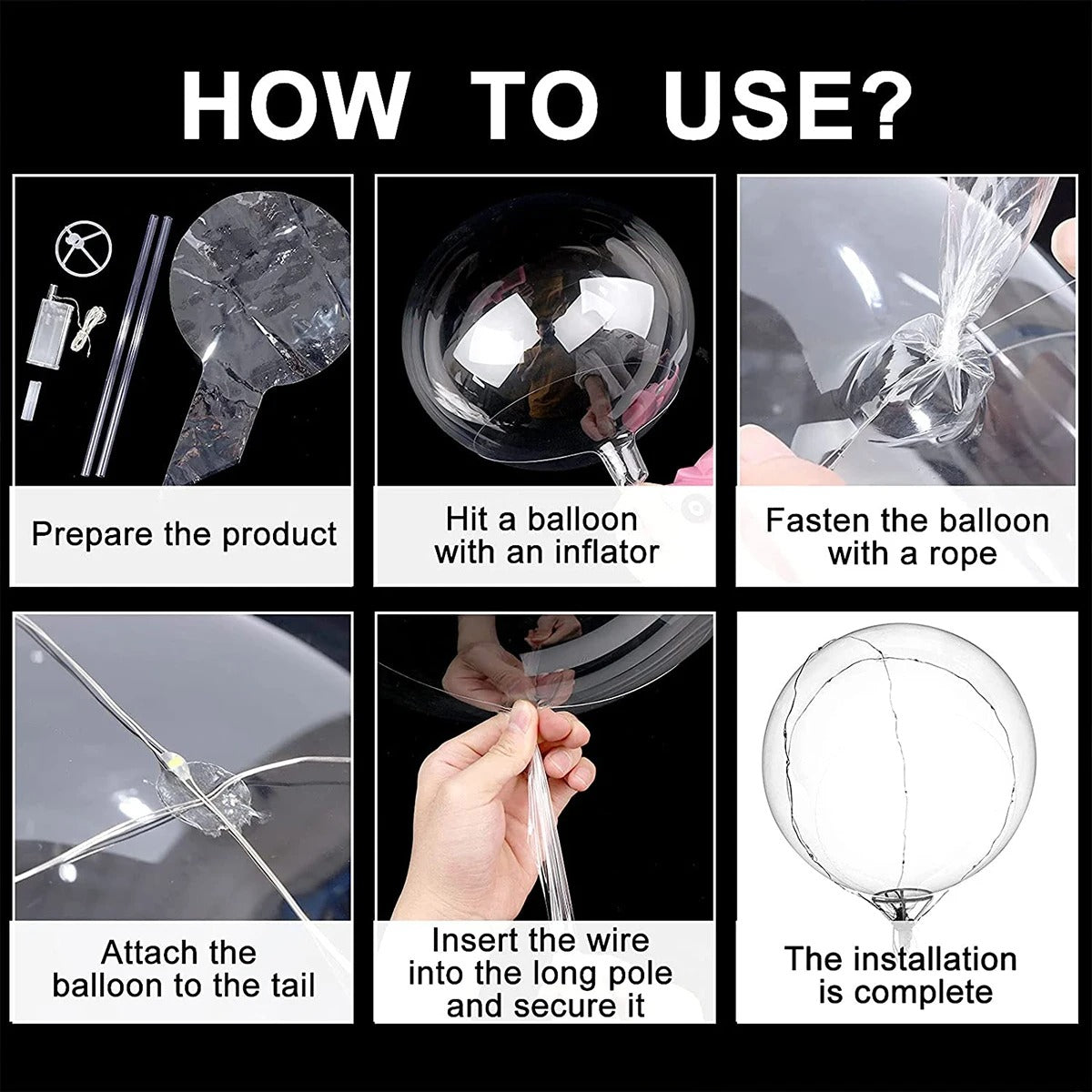 HOW TO USE?

Prepare the product

Hit a balloon with an inflator

Fasten the balloon with a rope

Attach the balloon to the tail

Insert the wire into the long pole and secure it

The installation is complete