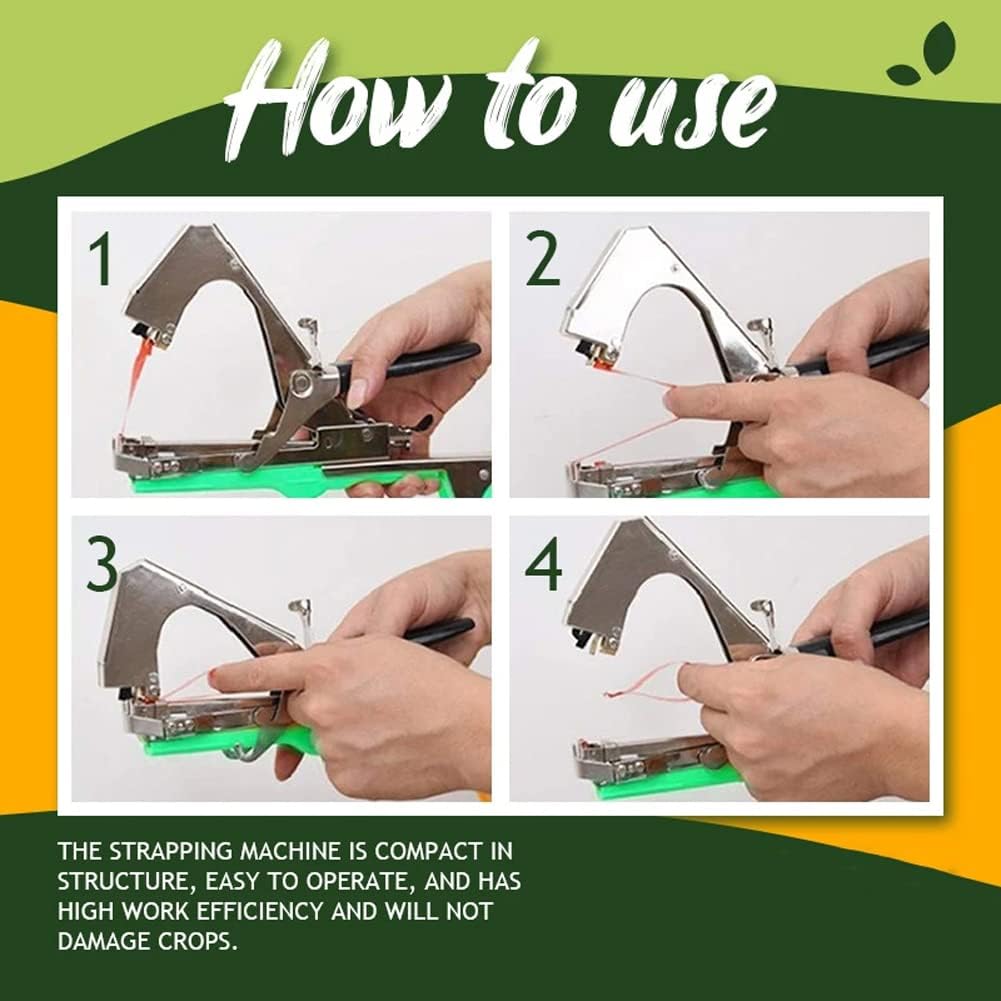 How to use

1

2

3

4

THE STRAPPING MACHINE IS COMPACT IN STRUCTURE, EASY TO OPERATE, AND HAS HIGH WORK EFFICIENCY AND WILL NOT DAMAGE CROPS.