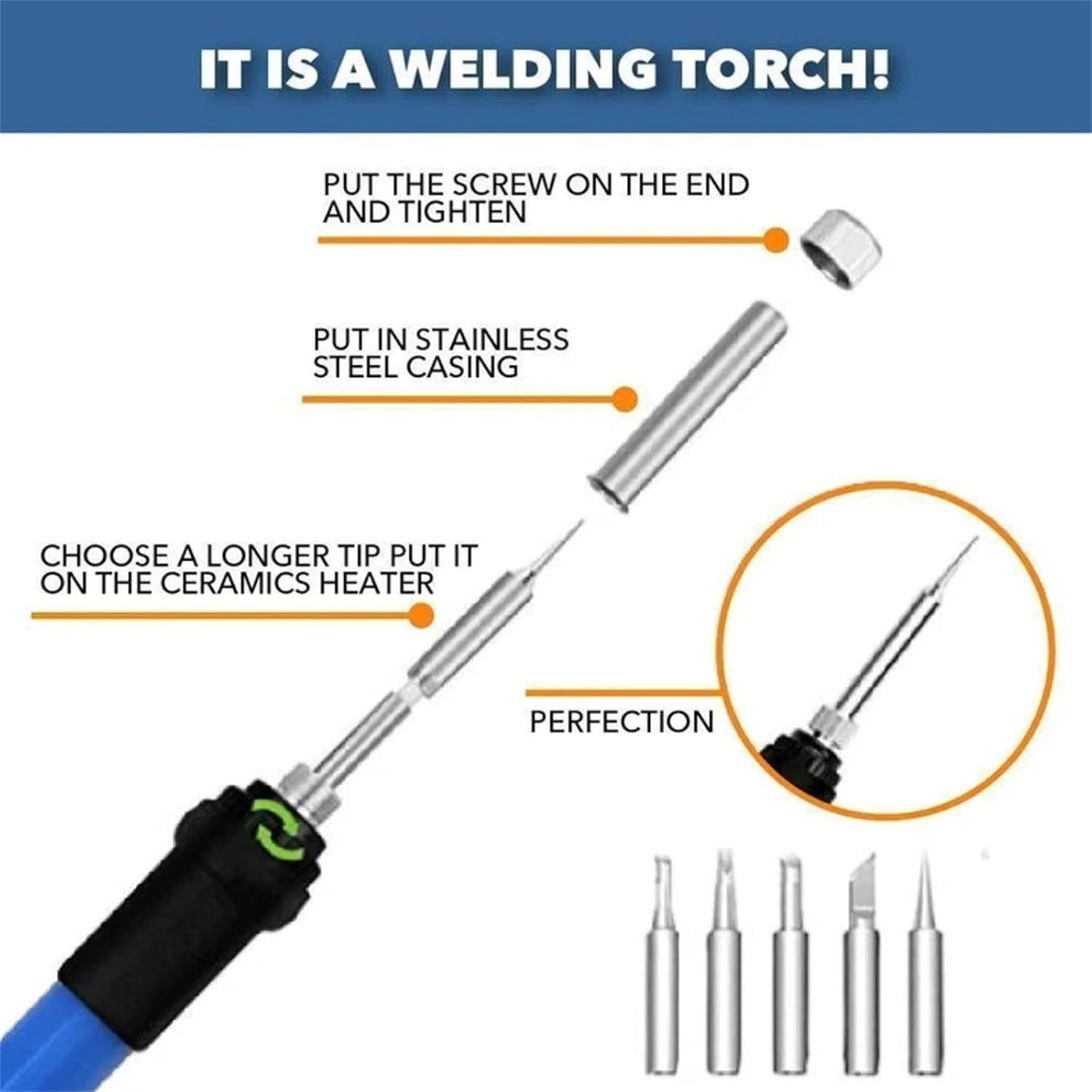 IT IS A WELDING TORCH!

PUT THE SCREW ON THE END AND TIGHTEN

PUT IN STAINLESS STEEL CASING

CHOOSE A LONGER TIP PUT IT ON THE CERAMICS HEATER

PERFECTION