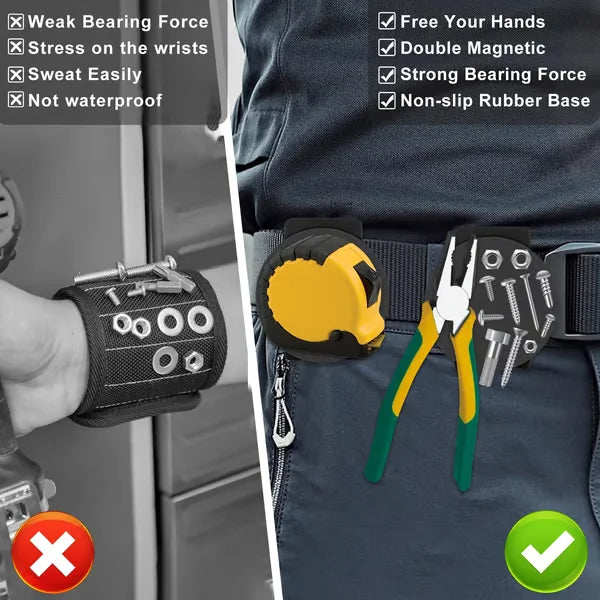 ☒ Weak Bearing Force
☒ Stress on the wrists
☒ Sweat Easily
☒ Not waterproof

☑ Free Your Hands
☑ Double Magnetic
☑ Strong Bearing Force
☑ Non-slip Rubber Base