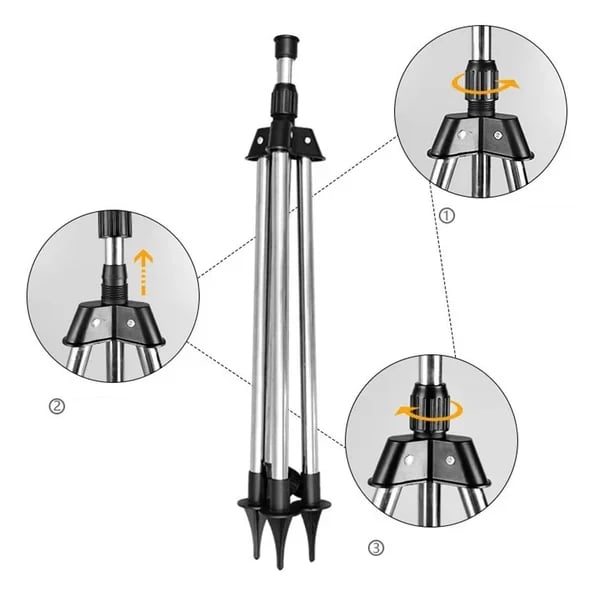 ①

②

③