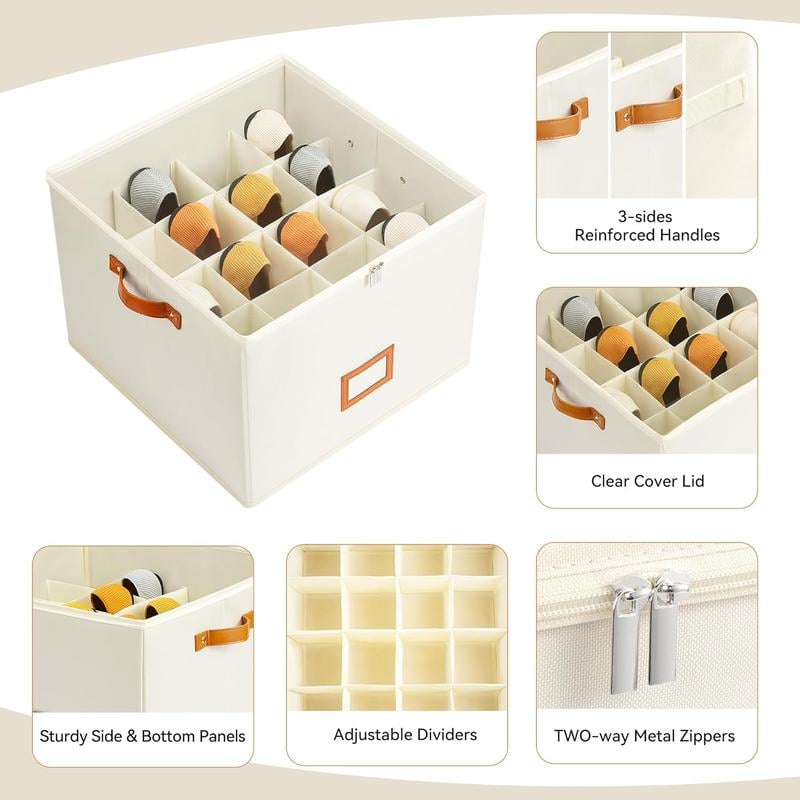 3-sides
Reinforced Handles

Clear Cover Lid

Sturdy Side & Bottom Panels

Adjustable Dividers

TWO-way Metal Zippers