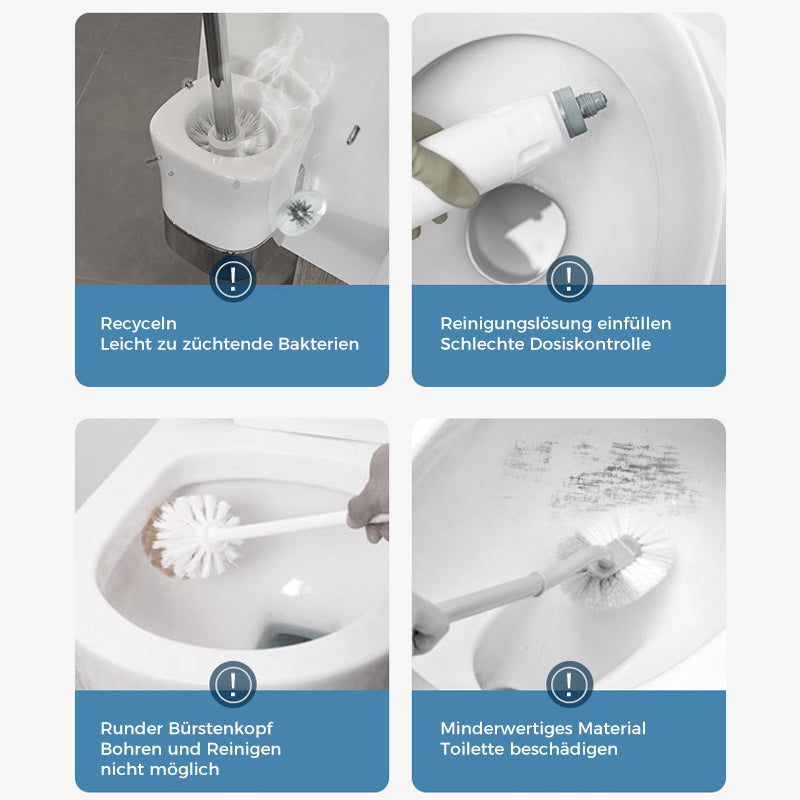 !
Recyceln
Leicht zu züchtende Bakterien

!
Reinigungslösung einfüllen
Schlechte Dosiskontrolle

!
Runder Bürstenkopf
Bohren und Reinigen
nicht möglich

!
Minderwertiges Material
Toilette beschädigen