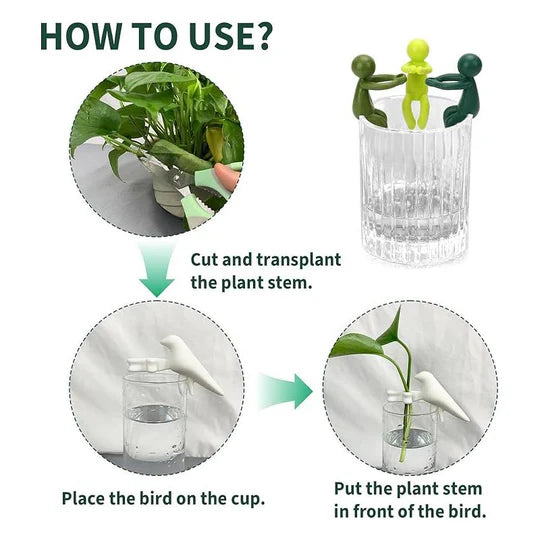 HOW TO USE?

Cut and transplant the plant stem.

Place the bird on the cup.

Put the plant stem in front of the bird.